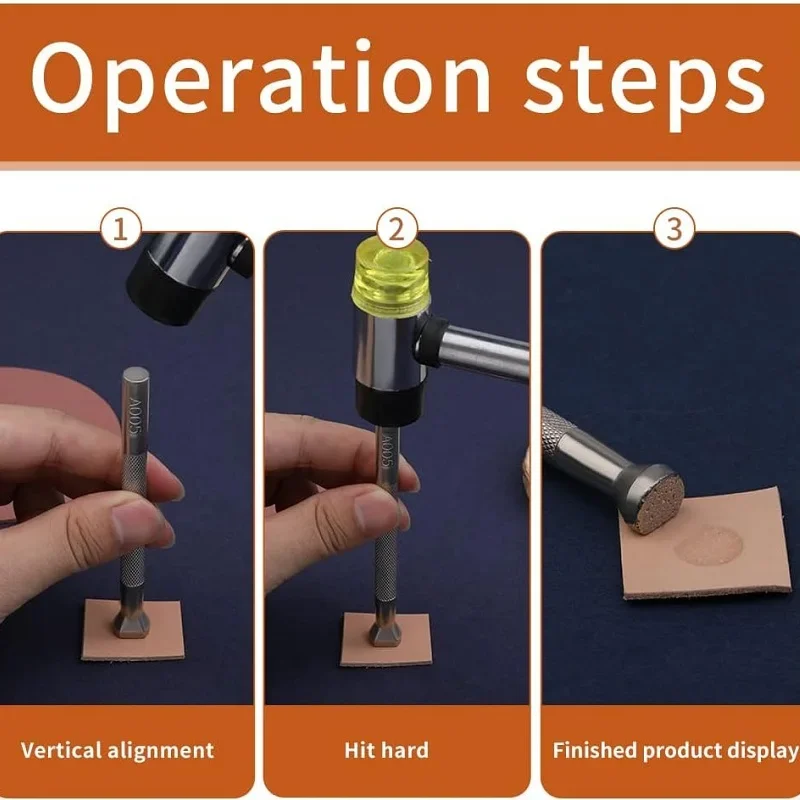 Operation steps

1

A005

Vertical alignment

2

A005

Hit hard

3

Finished product display